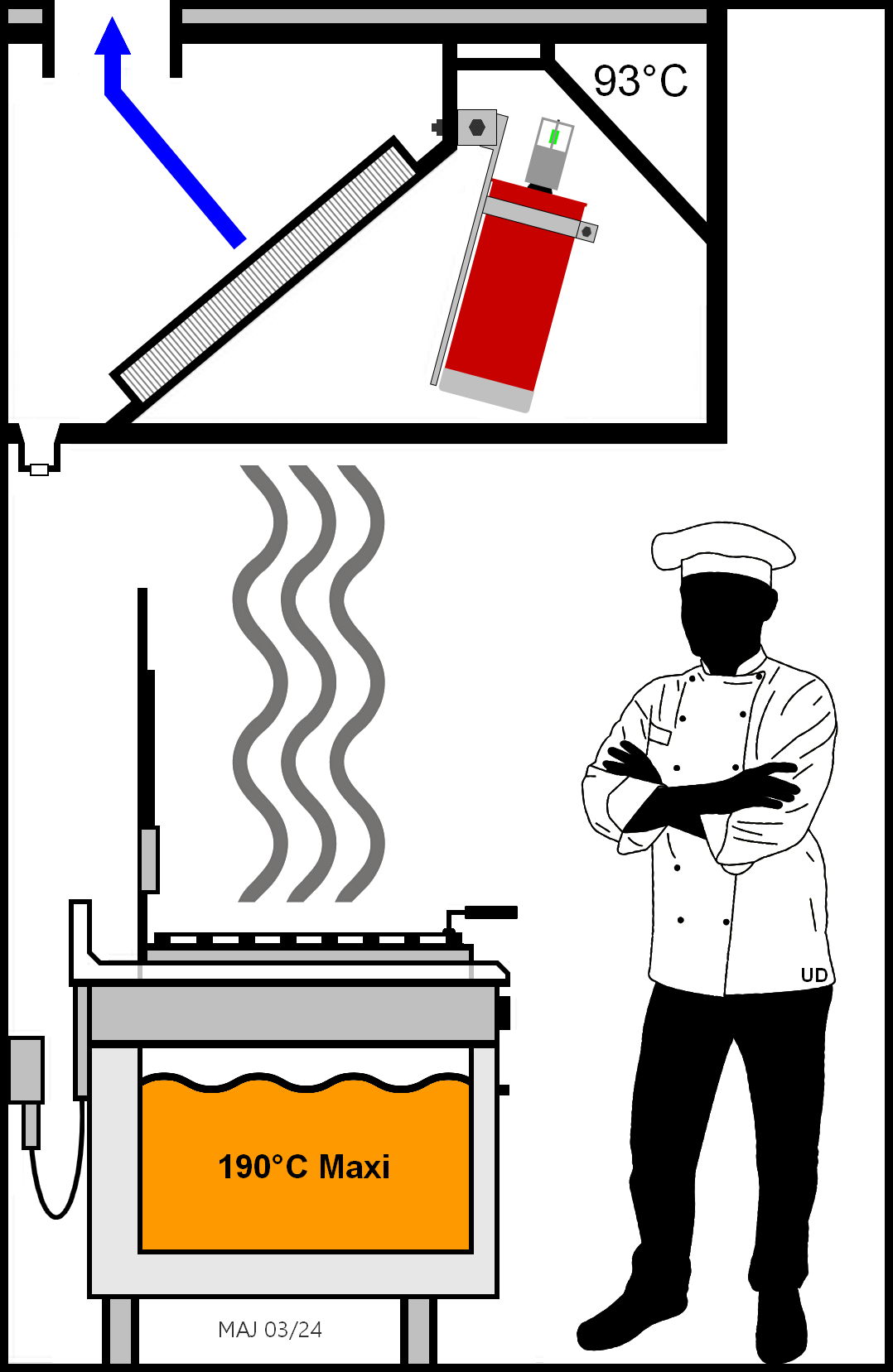 93°C

UD

190°C Maxi

MAJ 03/24